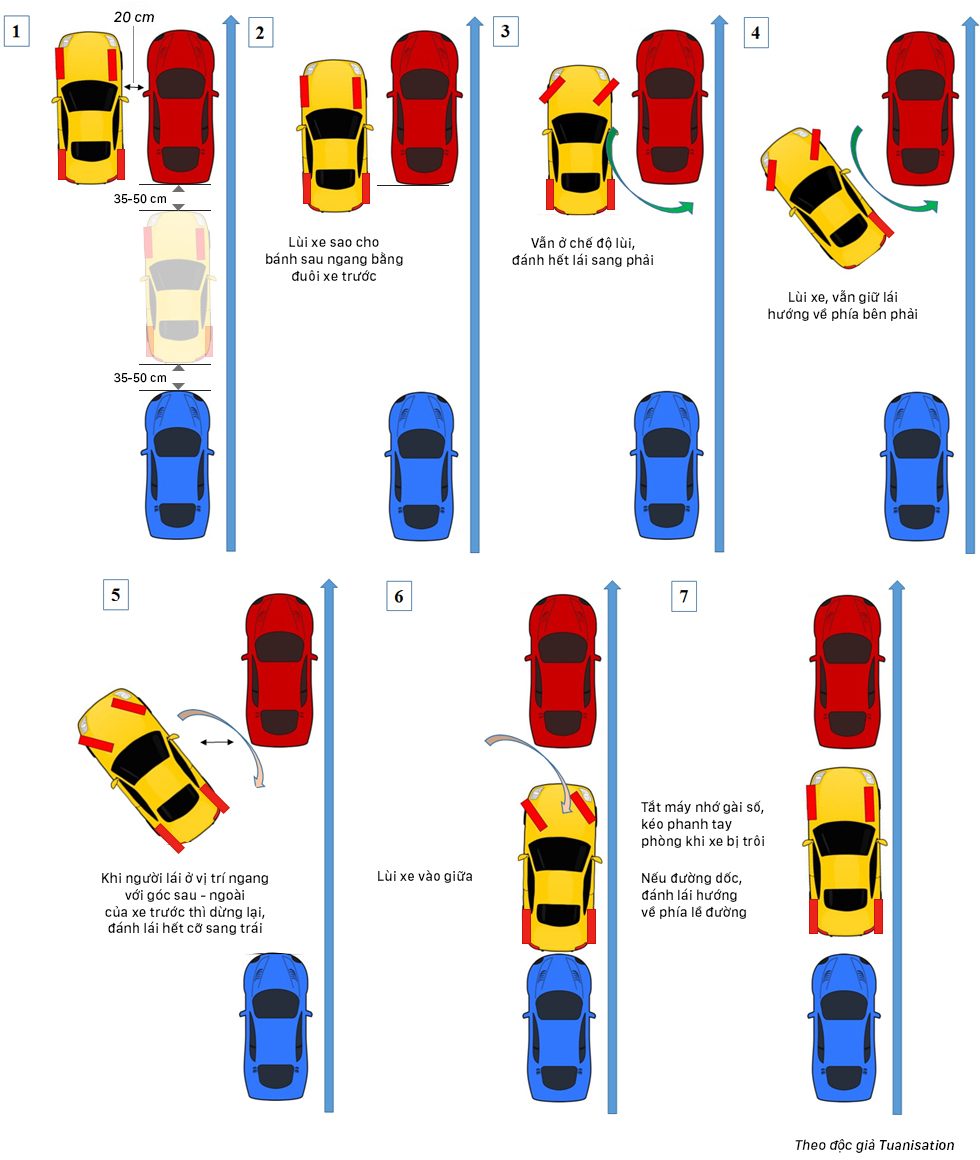 1

20 cm

35-50 cm

35-50 cm

2

Lùi xe sao cho bánh sau ngang bằng đuôi xe trước

3

Vẫn ở chế độ lùi, đánh hết lái sang phải

4

Lùi xe, vẫn giữ lái hướng về phía bên phải

5

Khi người lái ở vị trí ngang với góc sau - ngoài của xe trước thì dừng lại, đánh lái hết cỡ sang trái

6

Lùi xe vào giữa

7

Tắt máy nhớ gài số, kéo phanh tay phòng khi xe bị trôi

Nếu đường dốc, đánh lái hướng về phía lề đường

Theo độc giả Tuanisation